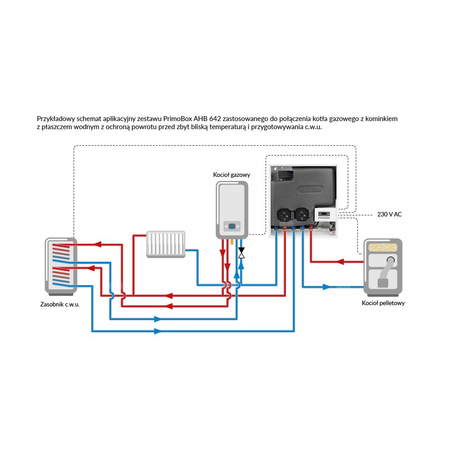 Przykładowy schemat aplikacyjny zestawu PrimoBox AHB 642 zastosowanego do połączenia kotła gazowego z kominkiem z płaszczem wodnym z ochroną powrotu przed zbyt bliską temperaturą i przygotowywania c.w.u.

Kocioł gazowy

230 V AC

Zasobnik c.w.u.

Kocioł pelletowy