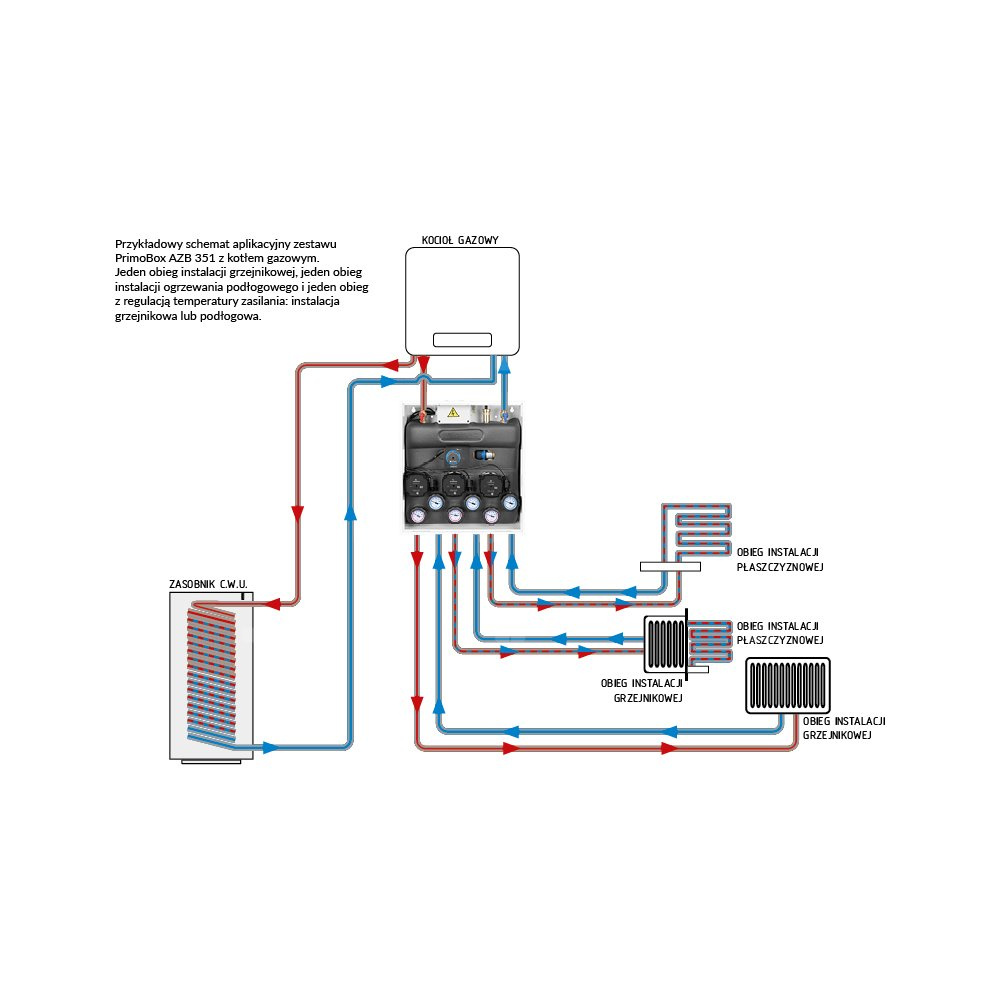 Przykładowy schemat aplikacyjny zestawu PrimoBox AZB 351 z kotłem gazowym.
Jeden obieg instalacji grzejnikowej, jeden obieg instalacji ogrzewania podłogowego i jeden obieg z regulacją temperatury zasilania: instalacja grzejnikowa lub podłogowa.

KOCIOŁ GAZOWY

ZASOBNIK C.W.U.

OBIEG INSTALACJI PŁASZCZYZNOWEJ

OBIEG INSTALACJI PŁASZCZYZNOWEJ

OBIEG INSTALACJI GRZEJNIKOWEJ

OBIEG INSTALACJI GRZEJNIKOWEJ