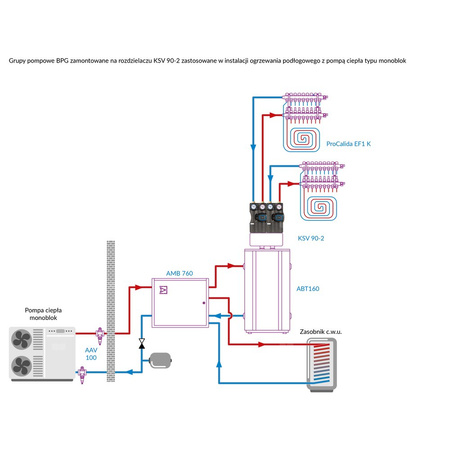 Grupy pompowe BPG zamontowane na rozdzielaczu KSV 90-2 zastosowane w instalacji ogrzewania podłogowego z pompą ciepła typu monoblok

ProCalida EF1 K

KSV 90-2

AMB 760

ABT160

Pompa ciepła monoblok

AAV 100

Zasobnik c.w.u.