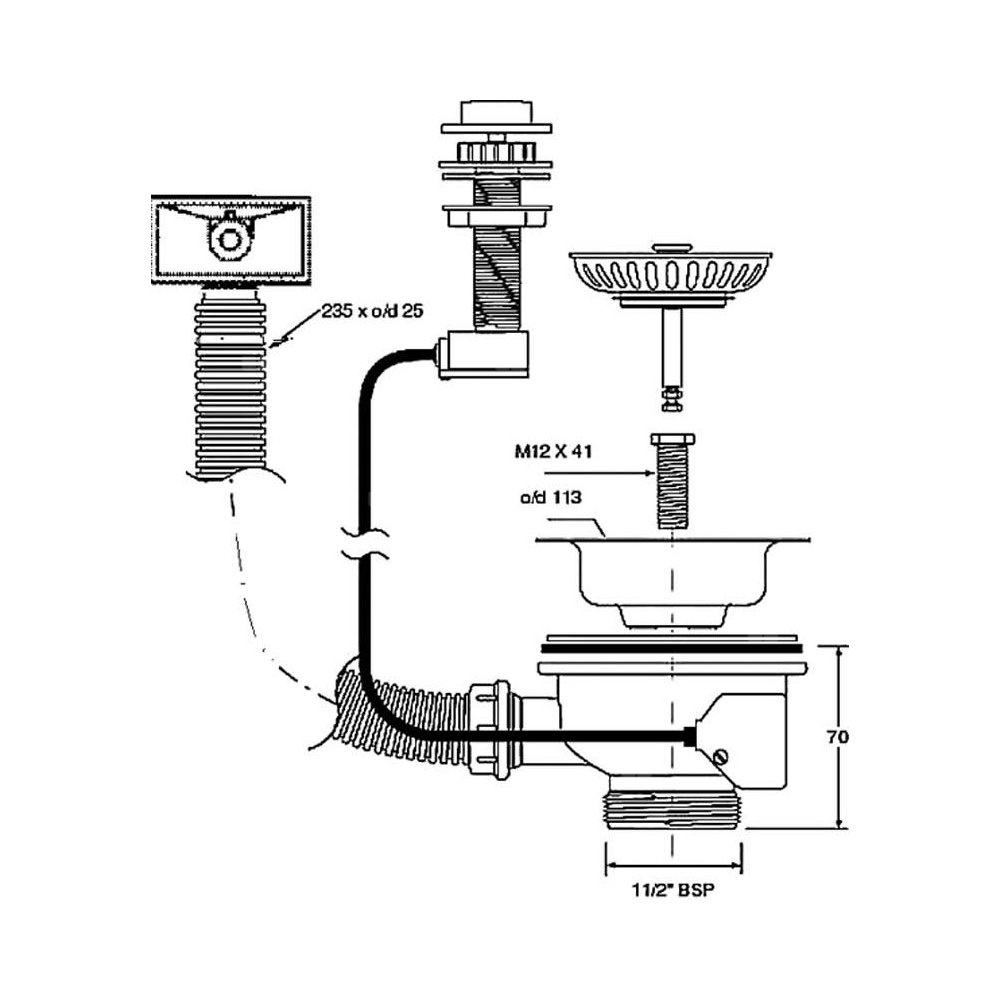 235 x o/d 25

M12 X 41

o/d 113

70

11/2" BSP