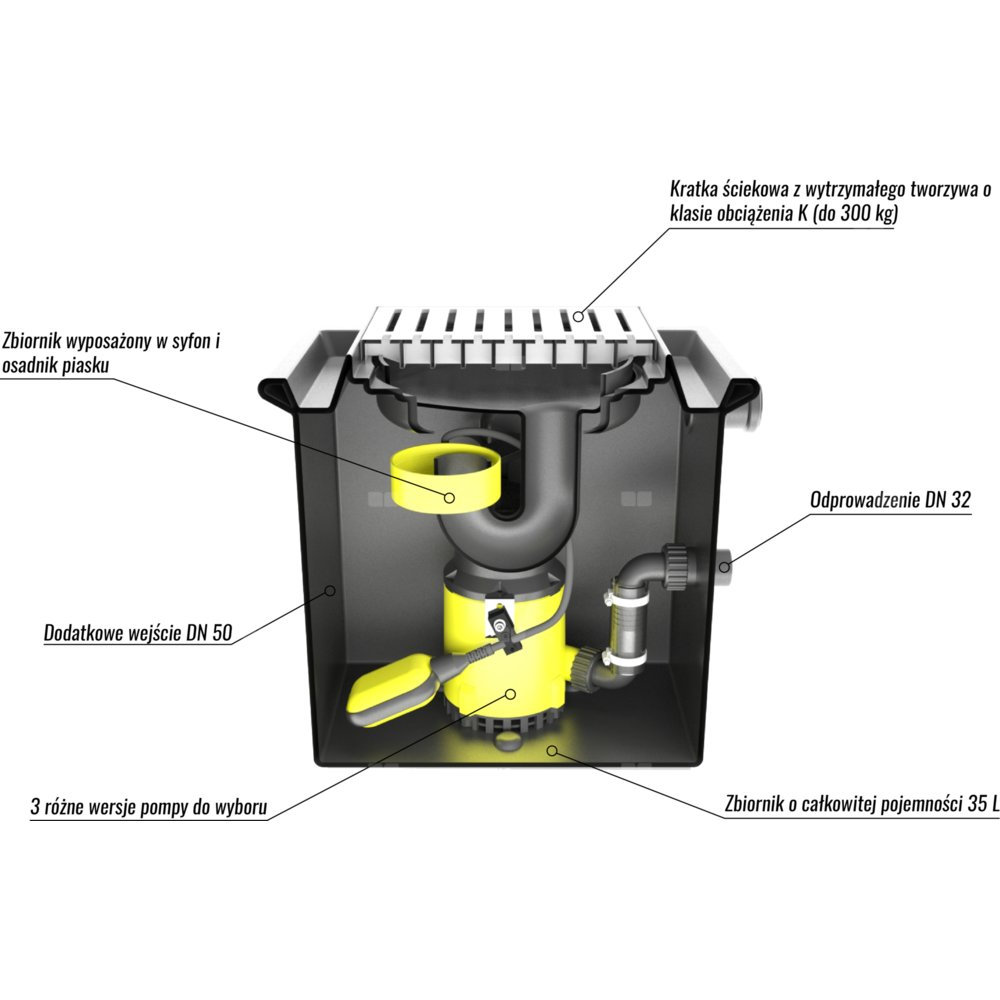 Kratka ściekowa z wytrzymałego tworzywa o klasie obciążenia K (do 300 kg)

Zbiornik wyposażony w syfon i osadnik piasku

Odprowadzenie DN 32

Dodatkowe wejście DN 50

3 różne wersje pompy do wyboru

Zbiornik o całkowitej pojemności 35 L