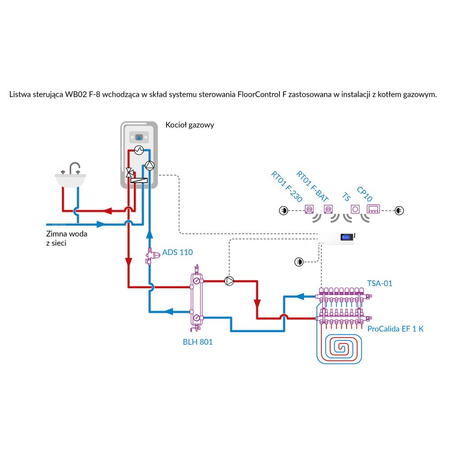 Listwa sterująca WB02 F-8 wchodząca w skład systemu sterowania FloorControl F zastosowana w instalacji z kotłem gazowym.

Kocioł gazowy

RT01 F-230

RT01 F-BAT

TS

CP10

Zimna woda z sieci

ADS 110

TSA-01

ProCalida EF 1 K

BLH 801