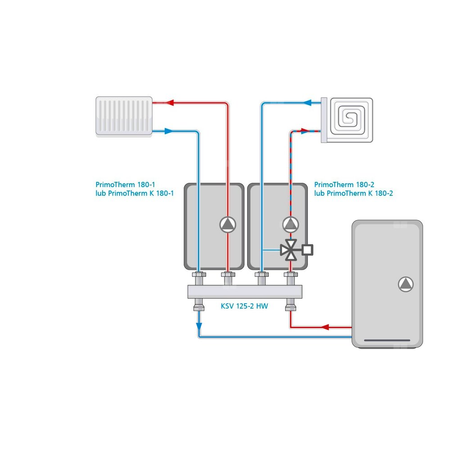 PrimoTherm 180-1
lub PrimoTherm K 180-1

PrimoTherm 180-2
lub PrimoTherm K 180-2

KSV 125-2 HW