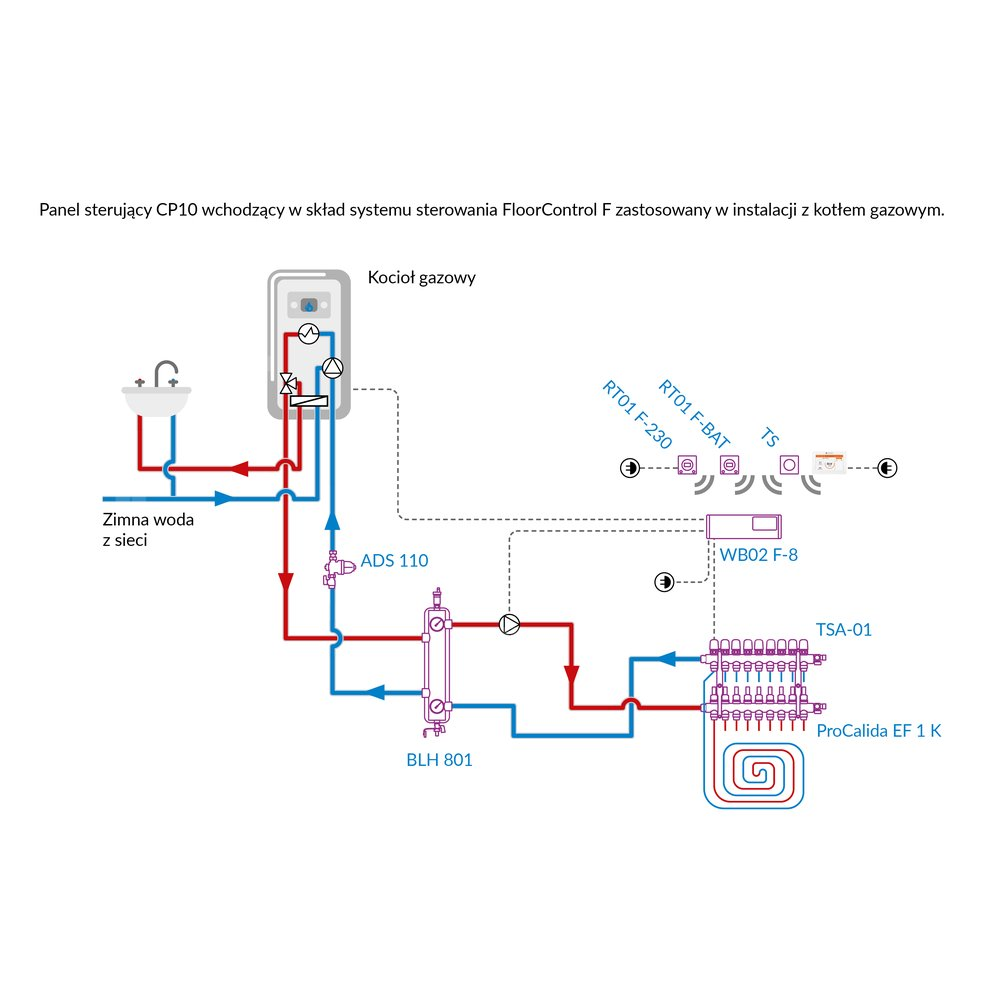 Panel sterujący CP10 wchodzący w skład systemu sterowania FloorControl F zastosowany w instalacji z kotłem gazowym.

Kocioł gazowy

RT01 F-230

RT01 F-BAT

TS

Zimna woda z sieci

ADS 110

WB02 F-8

TSA-01

ProCalida EF 1 K

BLH 801